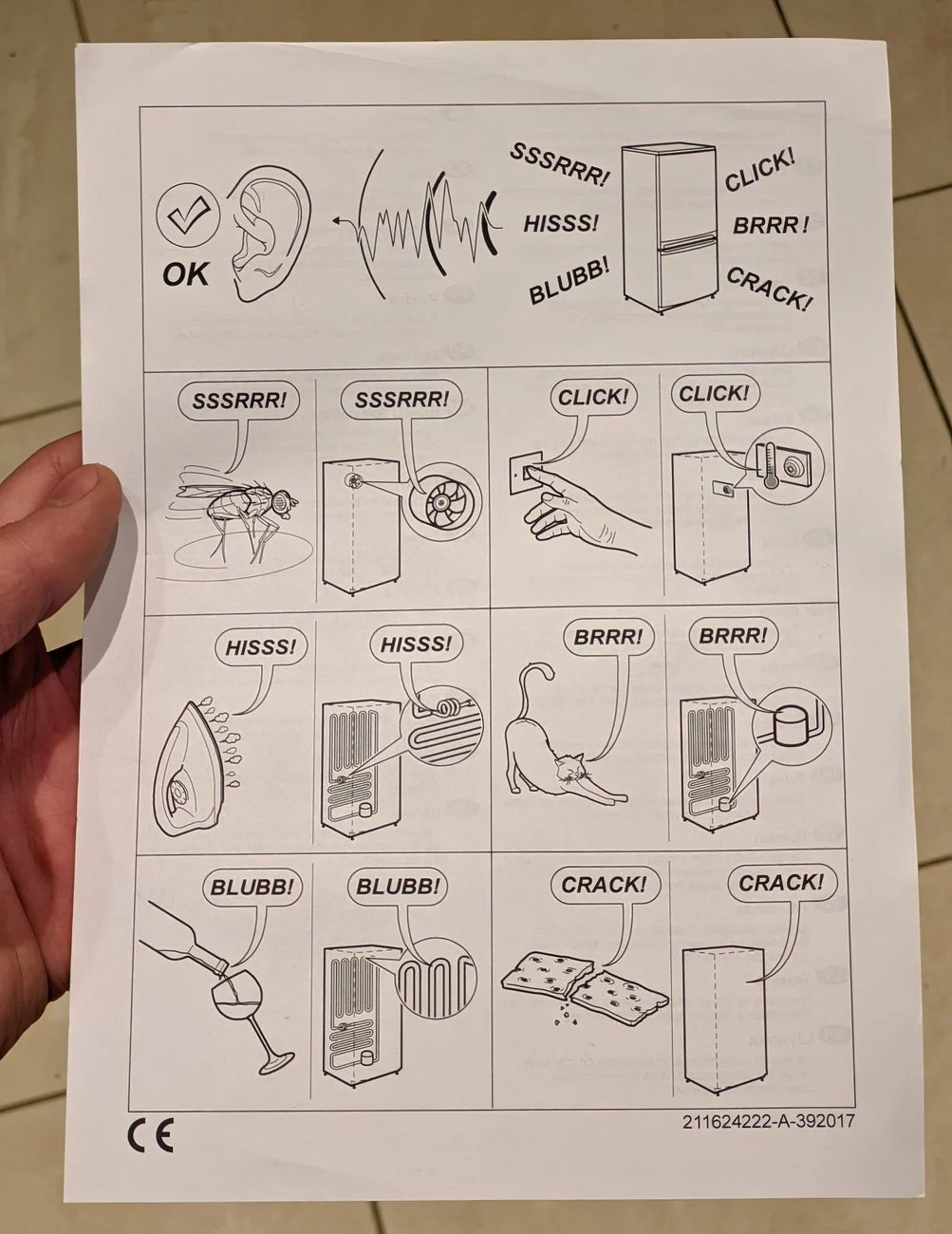 OK

SSSRRR!
HISSS!
BLUBB!
CLICK!
BRRR!
CRACK!

SSSRRR!
SSSRRR!
CLICK!
CLICK!

HISSS!
HISSS!
BRRR!
BRRR!

BLUBB!
BLUBB!
CRACK!
CRACK!

CE
211624222-A-392017